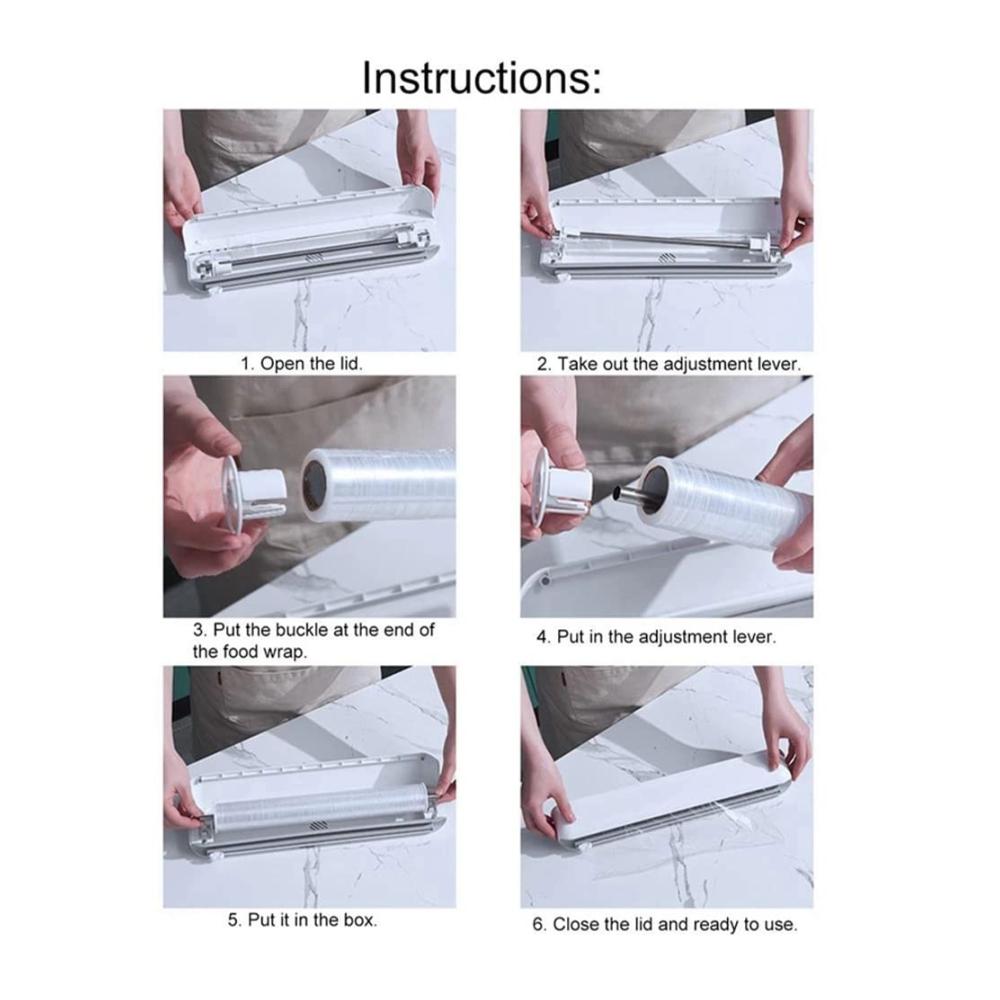 Instructions:

1. Open the lid.

2. Take out the adjustment lever.

3. Put the buckle at the end of the food wrap.

4. Put in the adjustment lever.

5. Put it in the box.

6. Close the lid and ready to use.