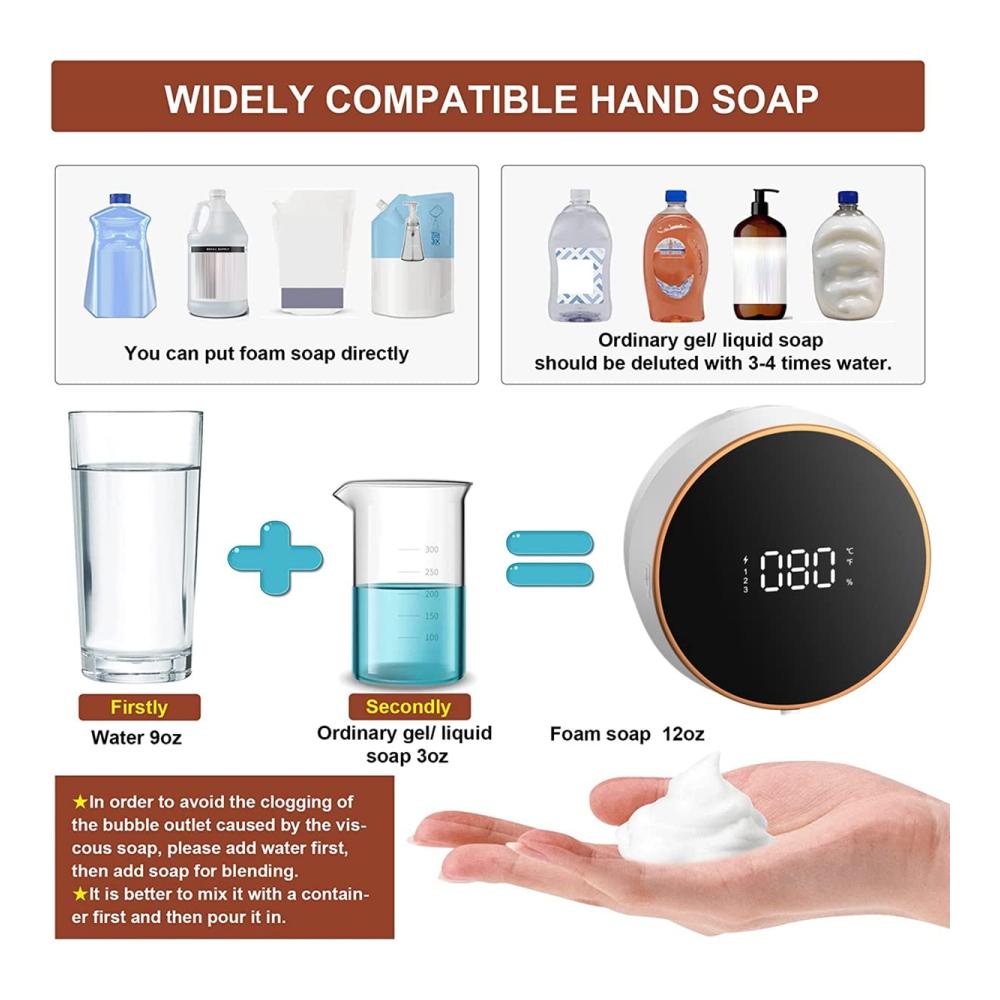 WIDELY COMPATIBLE HAND SOAP

You can put foam soap directly

Ordinary gel/ liquid soap should be deluted with 3-4 times water.

300
250
200
150
100

1
2
3
080
℃
℉
%

Firstly
Water 9oz

Secondly
Ordinary gel/ liquid soap 3oz

Foam soap 12oz

★In order to avoid the clogging of the bubble outlet caused by the viscous soap, please add water first, then add soap for blending.
★It is better to mix it with a container first and then pour it in.