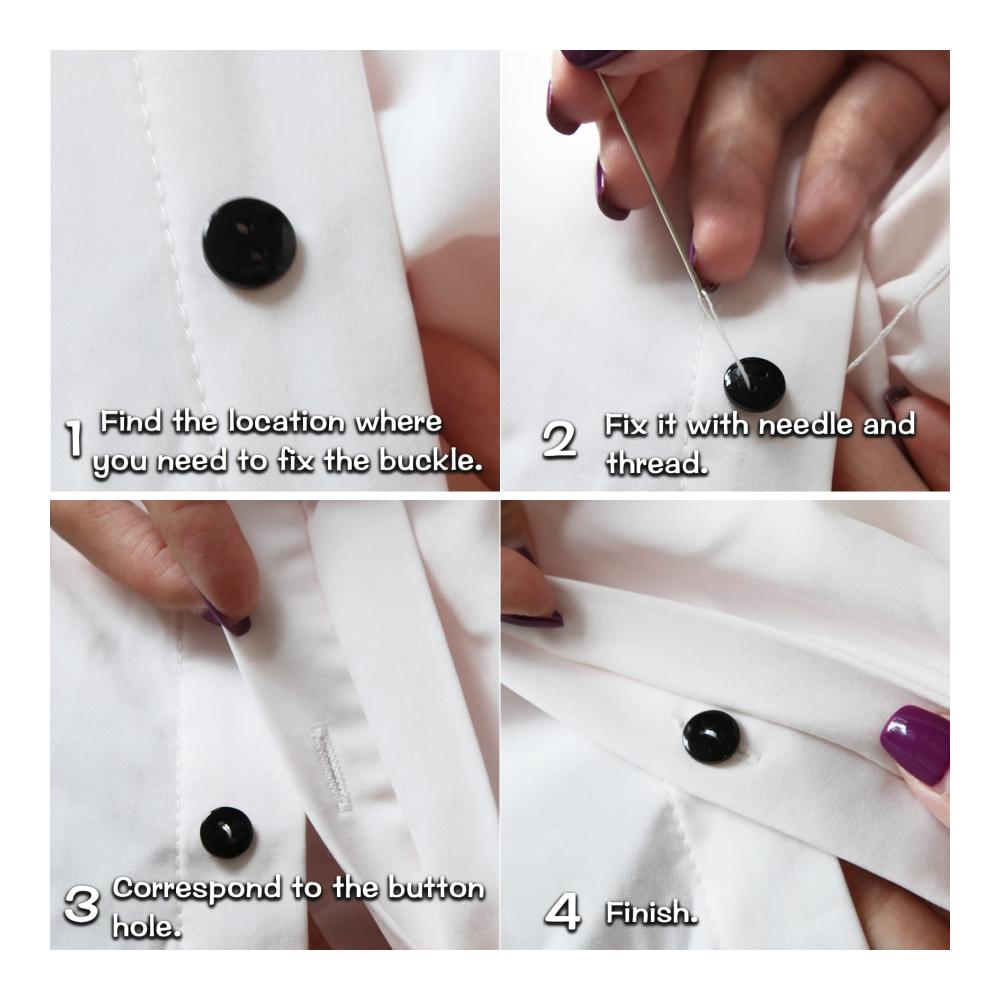 1 Find the location where you need to fix the buckle.

2 Fix it with needle and thread.

3 Correspond to the button hole.

4 Finish.