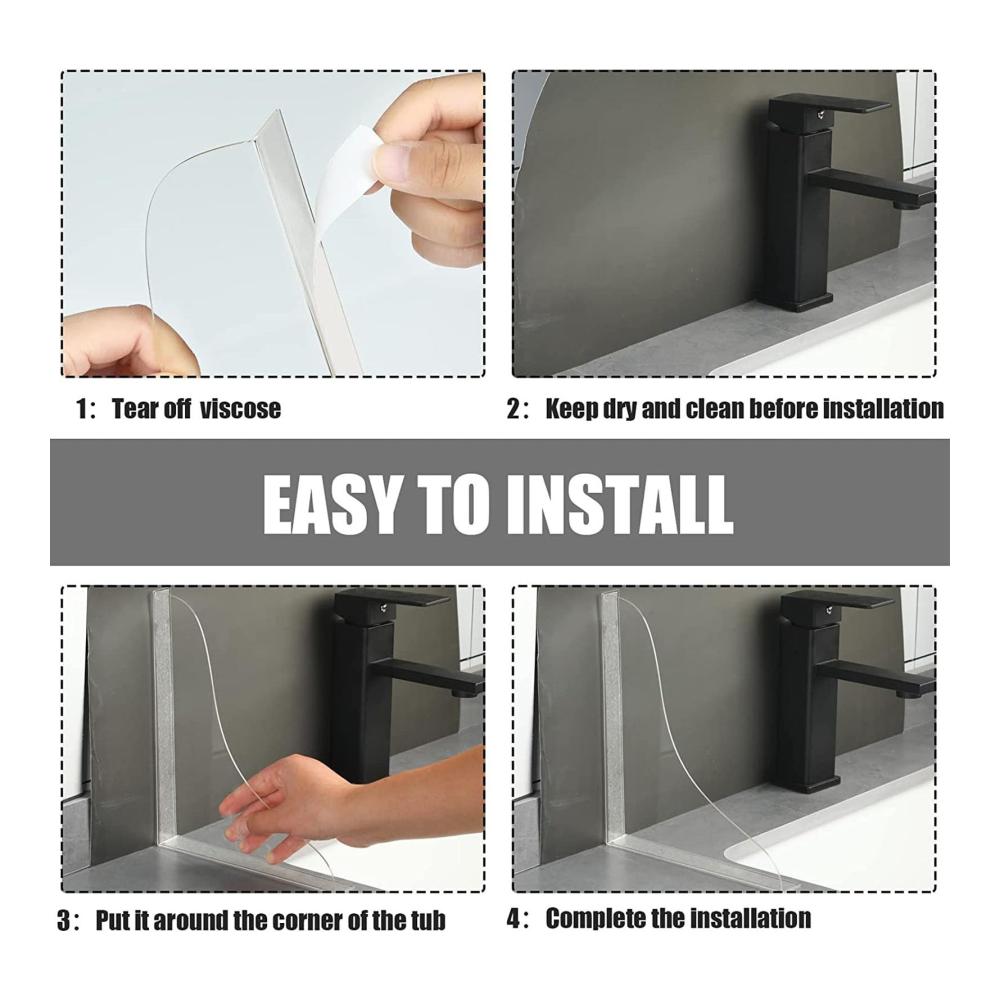 1： Tear off viscose

2： Keep dry and clean before installation

EASY TO INSTALL

3： Put it around the corner of the tub

4： Complete the installation