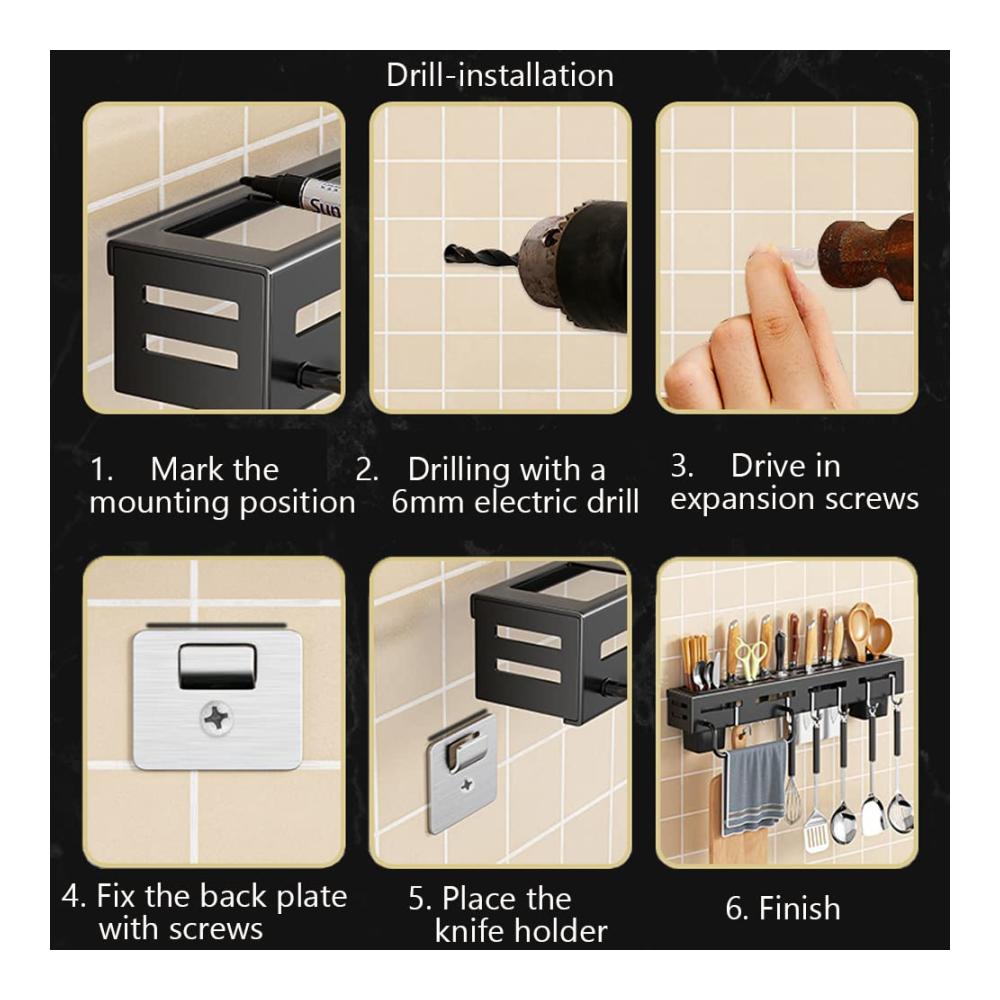 Drill-installation

Sun

1. Mark the mounting position

2. Drilling with a 6mm electric drill

3. Drive in expansion screws

4. Fix the back plate with screws

5. Place the knife holder

6. Finish