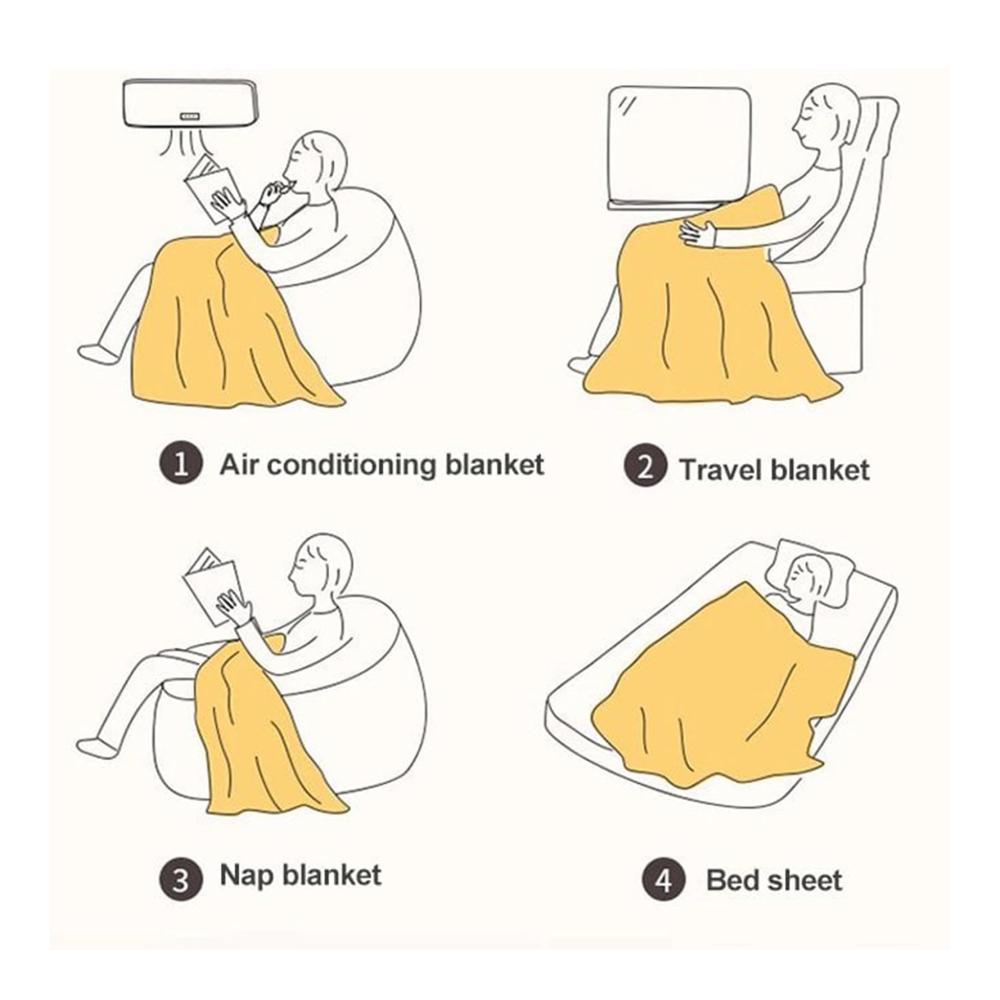 1 Air conditioning blanket

2 Travel blanket

3 Nap blanket

4 Bed sheet