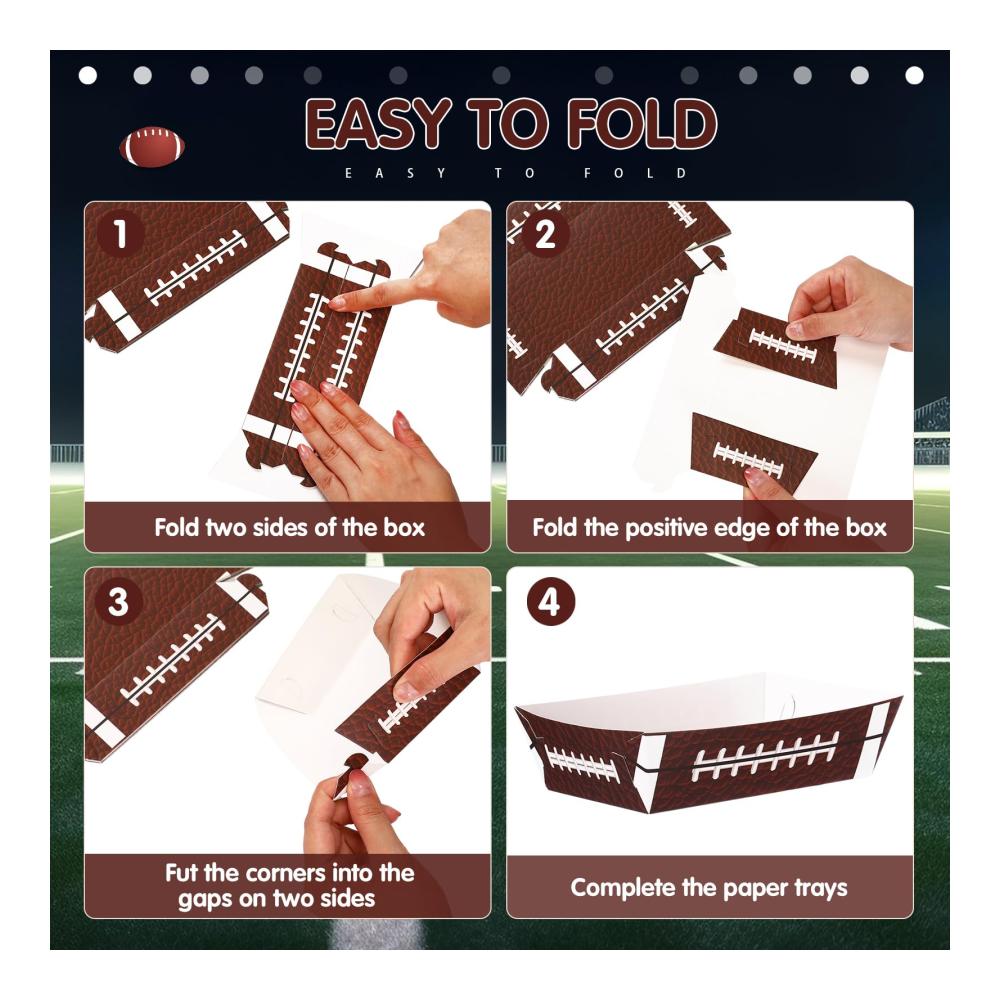 EASY TO FOLD
EASY TO FOLD

1
Fold two sides of the box

2
Fold the positive edge of the box

3
Fut the corners into the gaps on two sides

4
Complete the paper trays