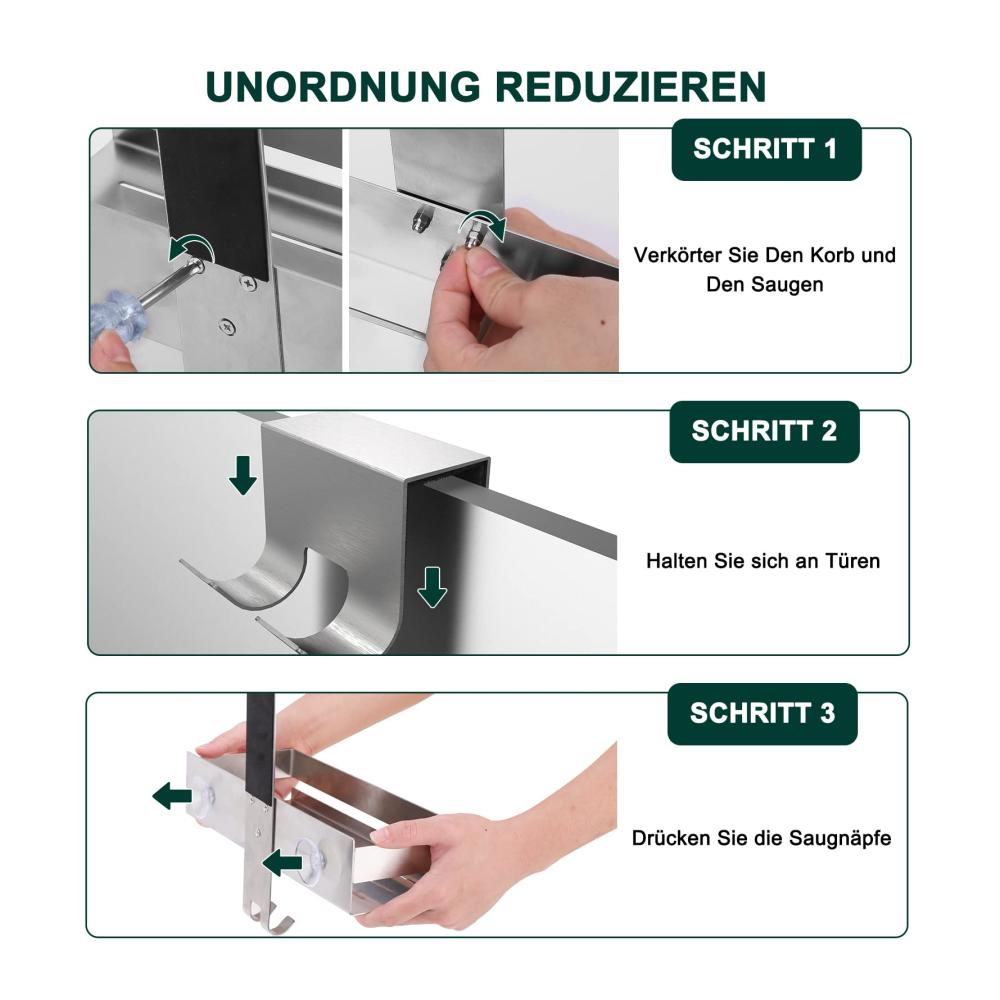 UNORDNUNG REDUZIEREN

SCHRITT 1

Verkörter Sie Den Korb und Den Saugen

SCHRITT 2

Halten Sie sich an Türen

SCHRITT 3

Drücken Sie die Saugnäpfe