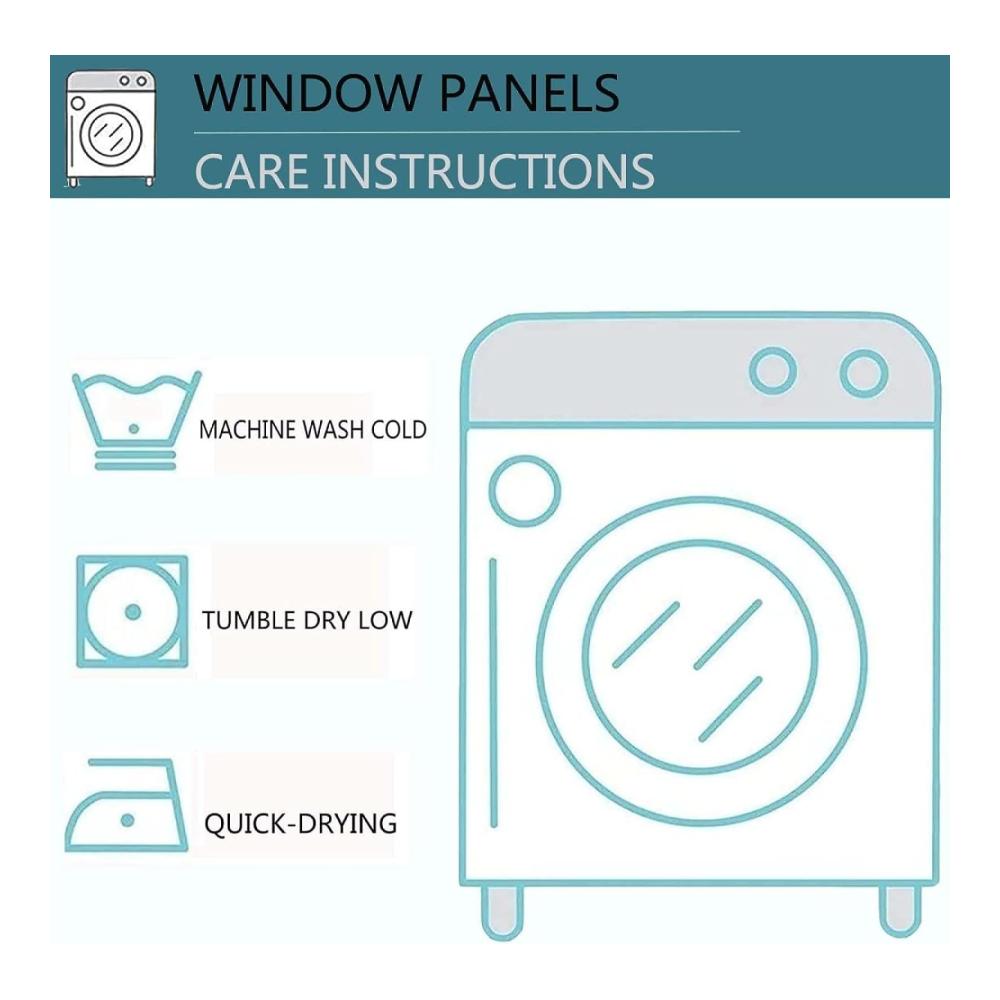 WINDOW PANELS
CARE INSTRUCTIONS

MACHINE WASH COLD

TUMBLE DRY LOW

QUICK-DRYING