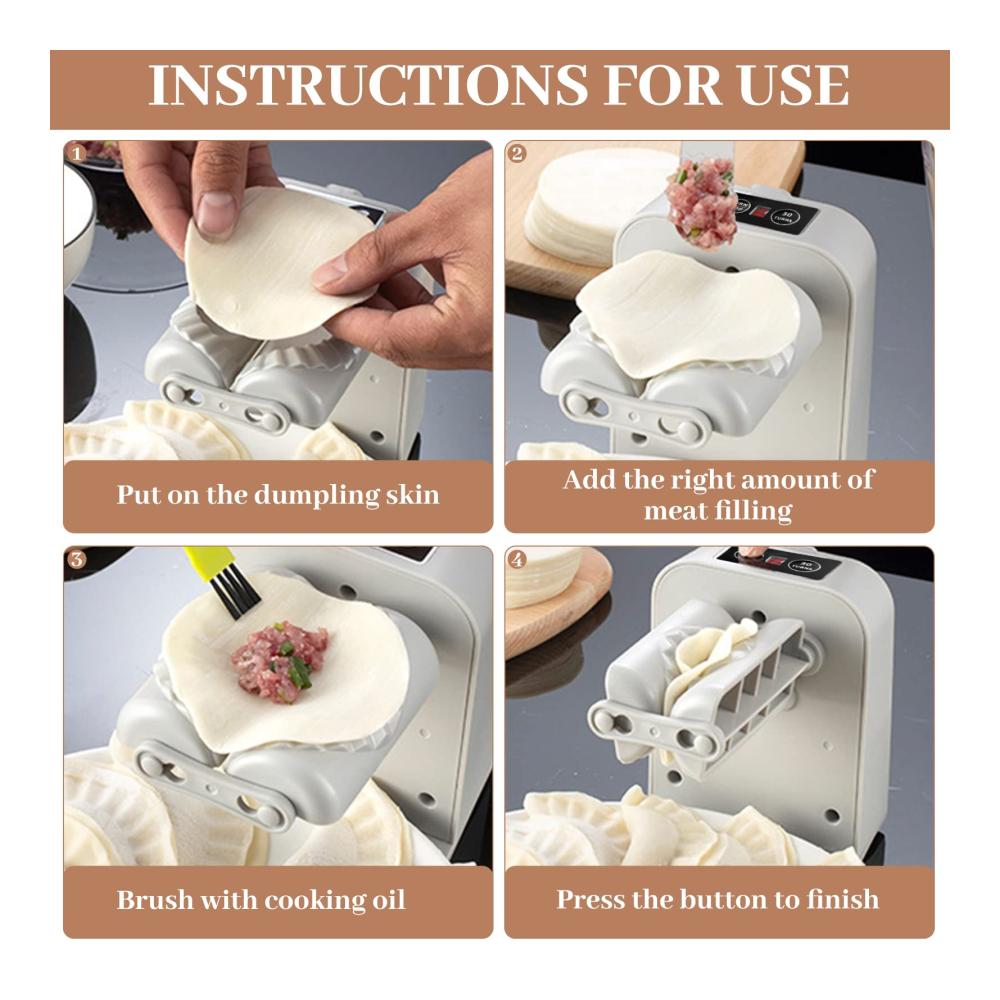 INSTRUCTIONS FOR USE

1

Put on the dumpling skin

2

Add the right amount of meat filling

3

Brush with cooking oil

4

Press the button to finish