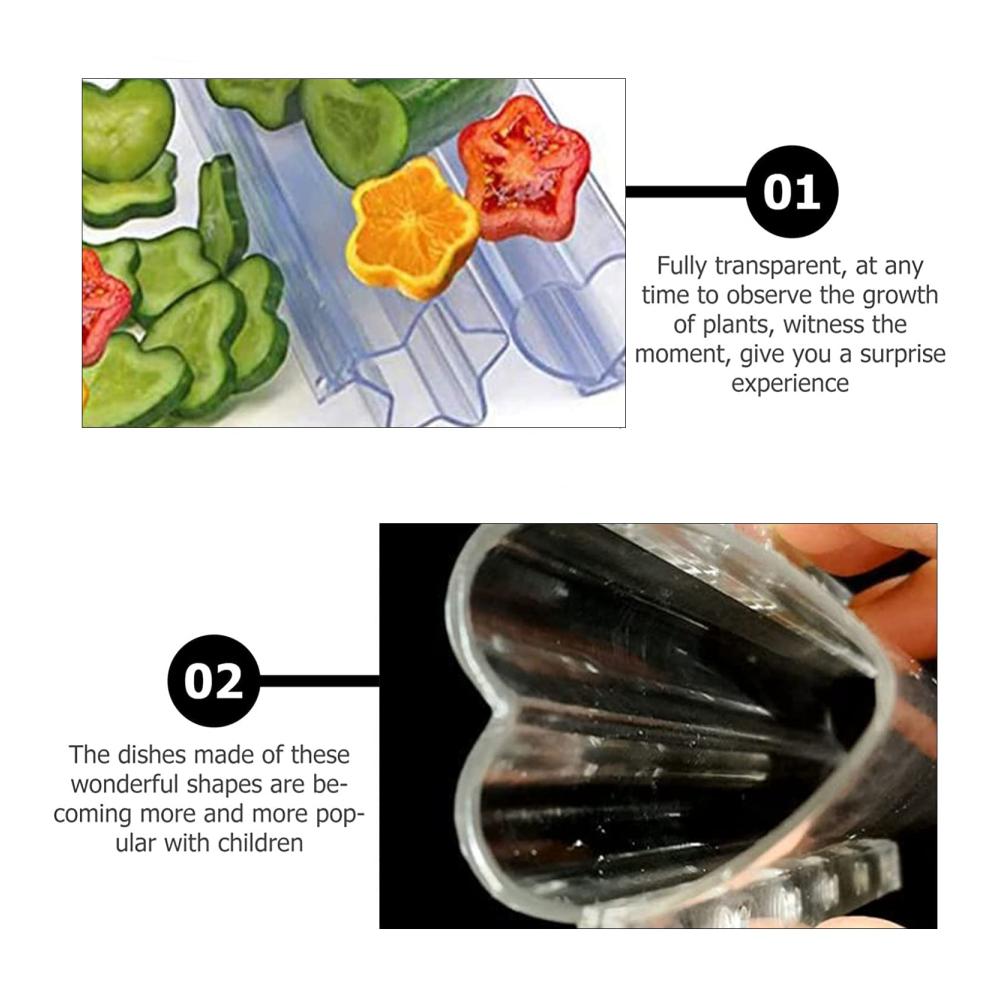 01

Fully transparent, at any time to observe the growth of plants, witness the moment, give you a surprise experience

02

The dishes made of these wonderful shapes are becoming more and more popular with children