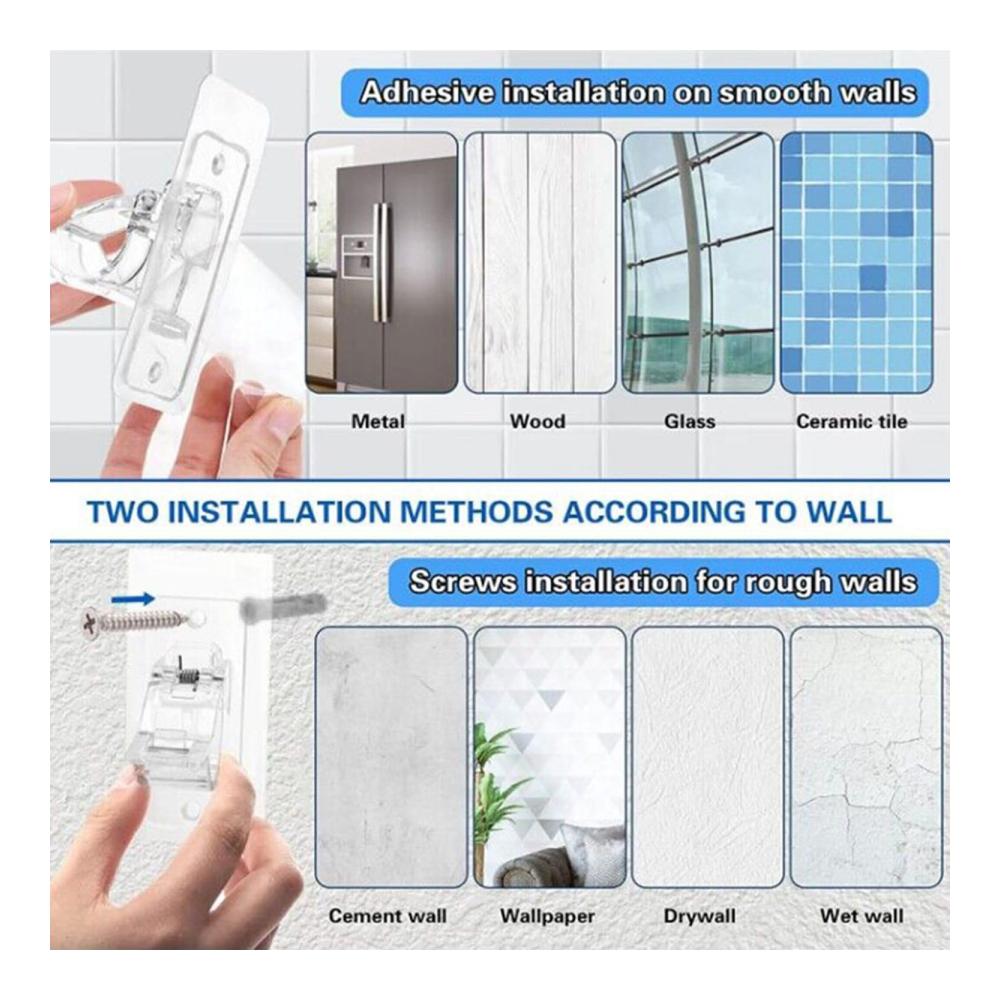 Adhesive installation on smooth walls

Metal

Wood

Glass

Ceramic tile

TWO INSTALLATION METHODS ACCORDING TO WALL

Screws installation for rough walls

Cement wall

Wallpaper

Drywall

Wet wall