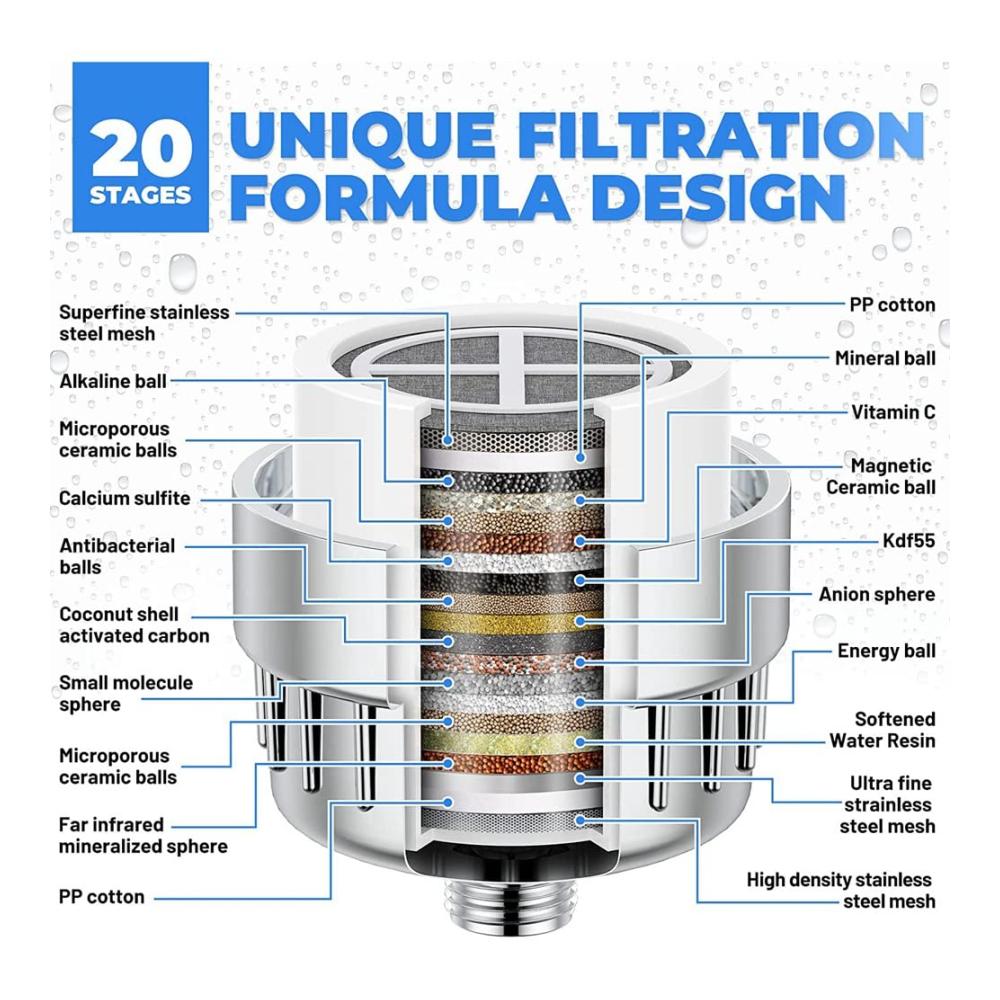 20
STAGES

UNIQUE FILTRATION FORMULA DESIGN

Superfine stainless steel mesh

Alkaline ball

Microporous ceramic balls

Calcium sulfite

Antibacterial balls

Coconut shell activated carbon

Small molecule sphere

Microporous ceramic balls

Far infrared mineralized sphere

PP cotton

PP cotton

Mineral ball

Vitamin C

Magnetic Ceramic ball

Kdf55

Anion sphere

Energy ball

Softened Water Resin

Ultra fine strainless steel mesh

High density stainless steel mesh