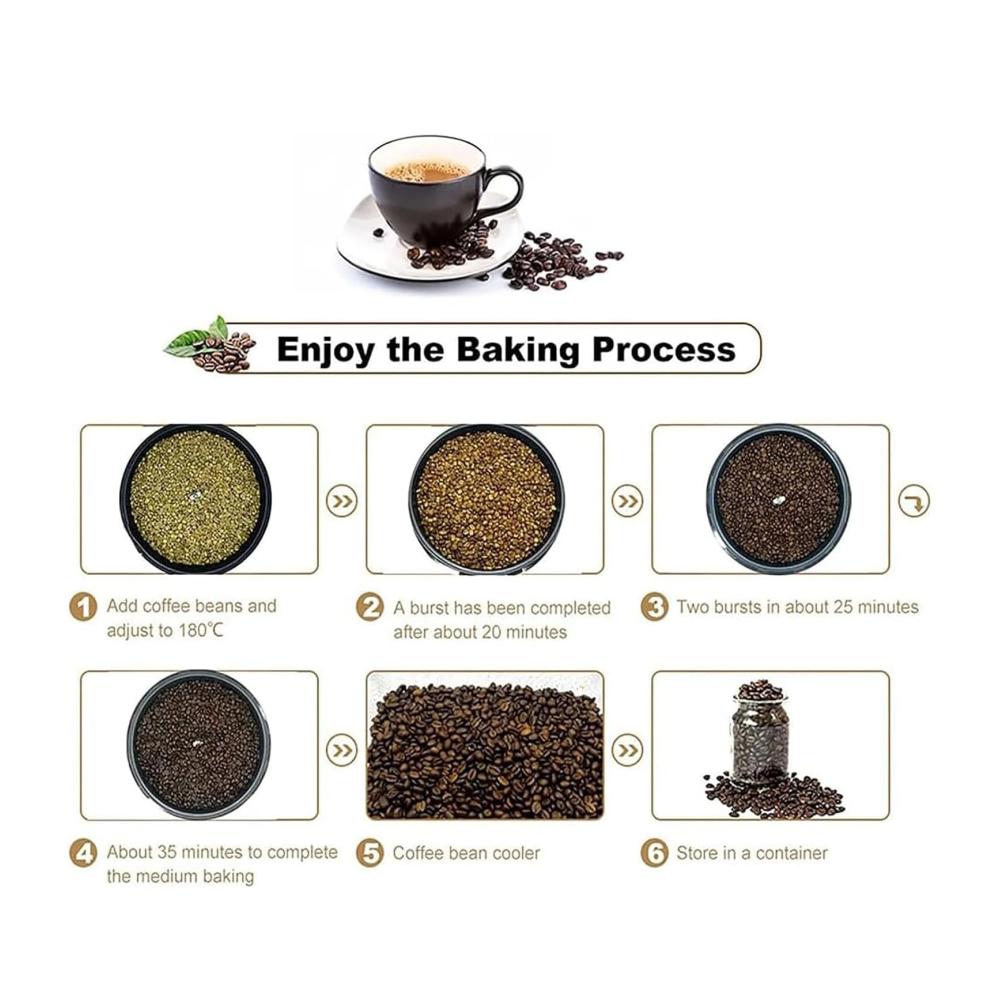 Enjoy the Baking Process

1 Add coffee beans and adjust to 180℃

2 A burst has been completed after about 20 minutes

3 Two bursts in about 25 minutes

4 About 35 minutes to complete the medium baking

5 Coffee bean cooler

6 Store in a container