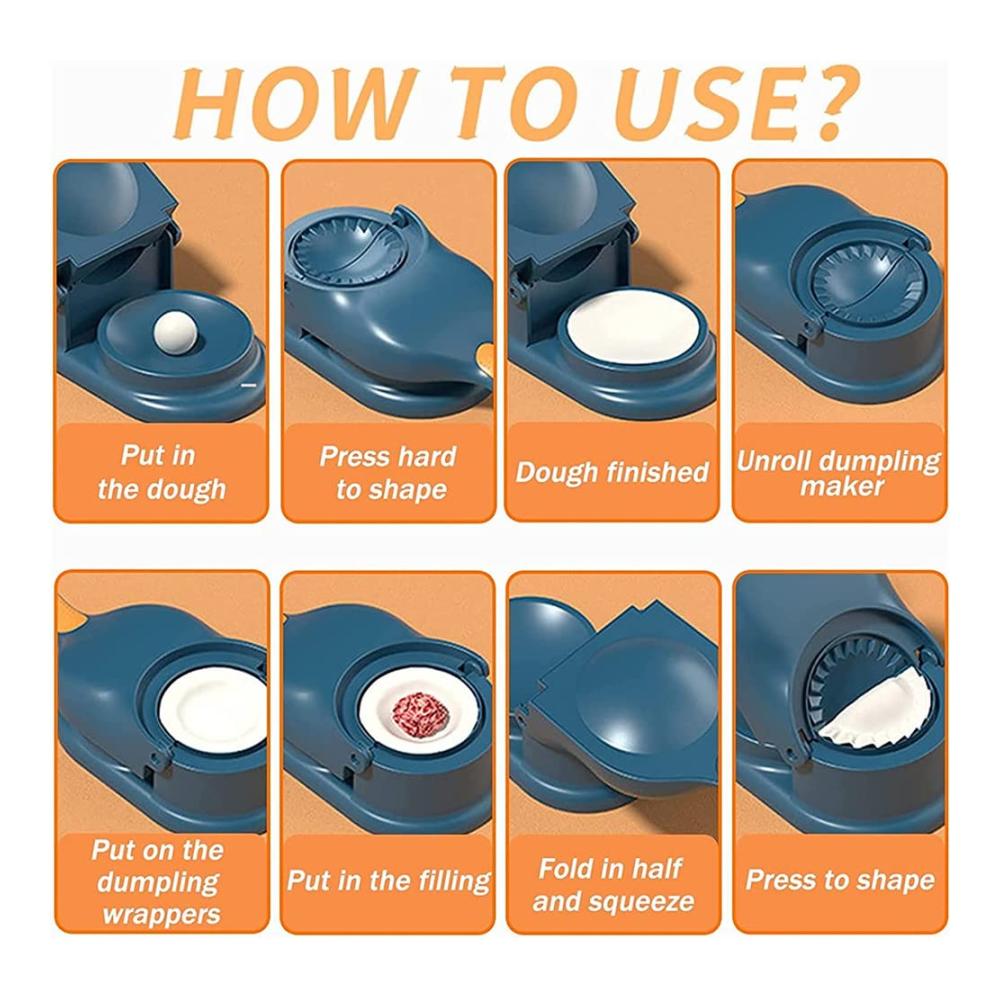 HOW TO USE?

Put in the dough

Press hard to shape

Dough finished

Unroll dumpling maker

Put on the dumpling wrappers

Put in the filling

Fold in half and squeeze

Press to shape