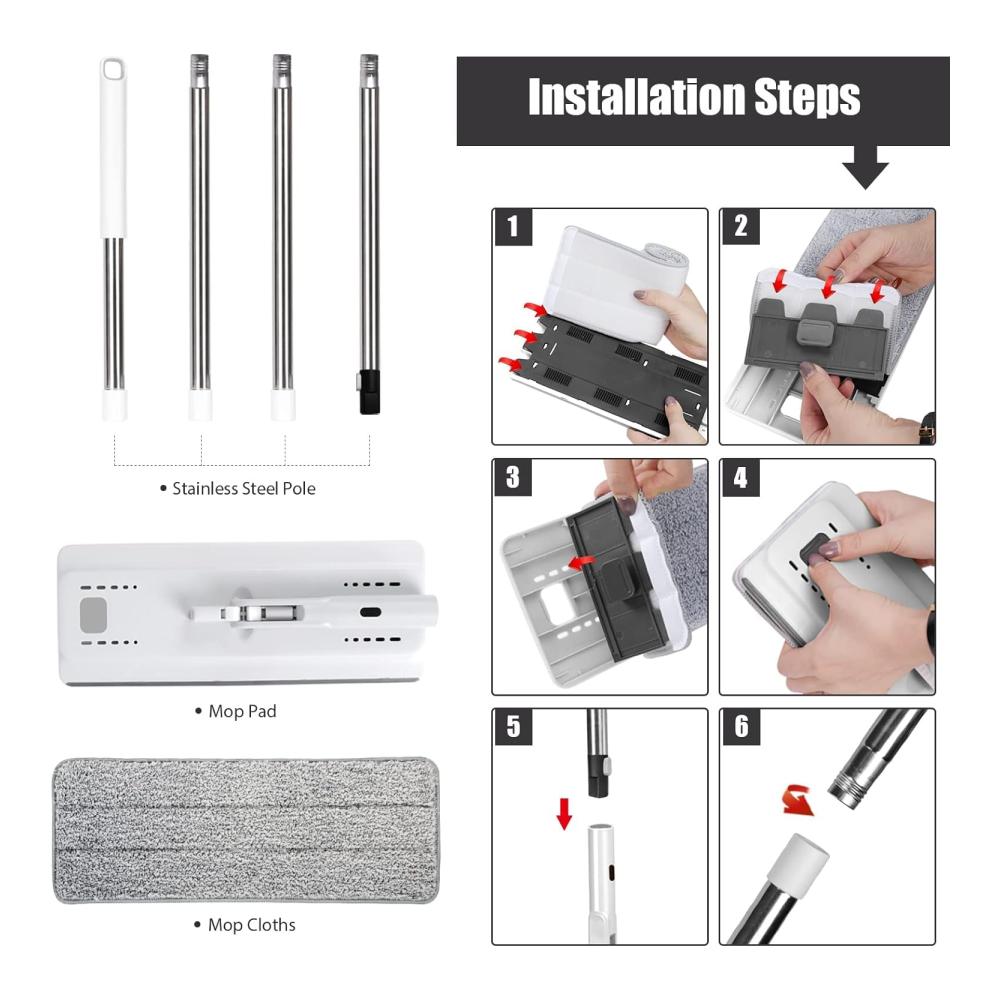 • Stainless Steel Pole

• Mop Pad

• Mop Cloths

Installation Steps

1

2

3

4

5

6