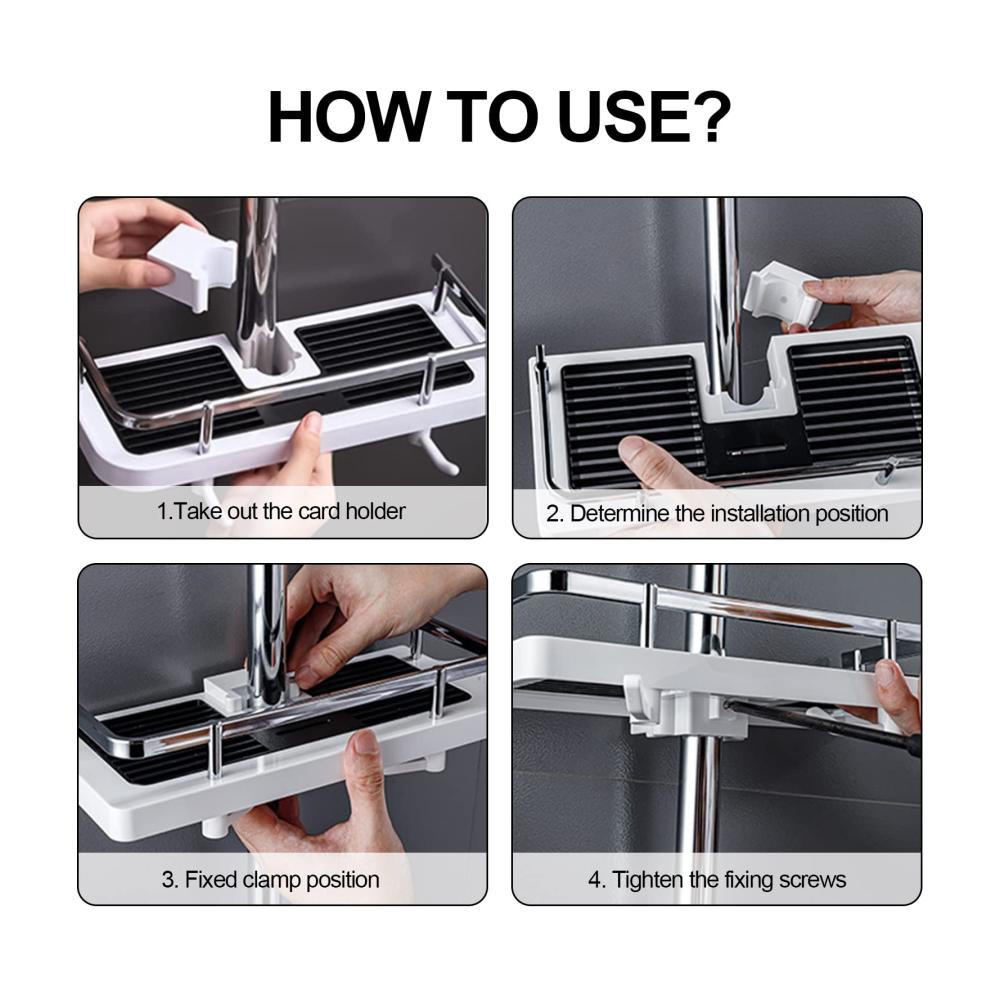 HOW TO USE?

1.Take out the card holder

2. Determine the installation position

3. Fixed clamp position

4. Tighten the fixing screws