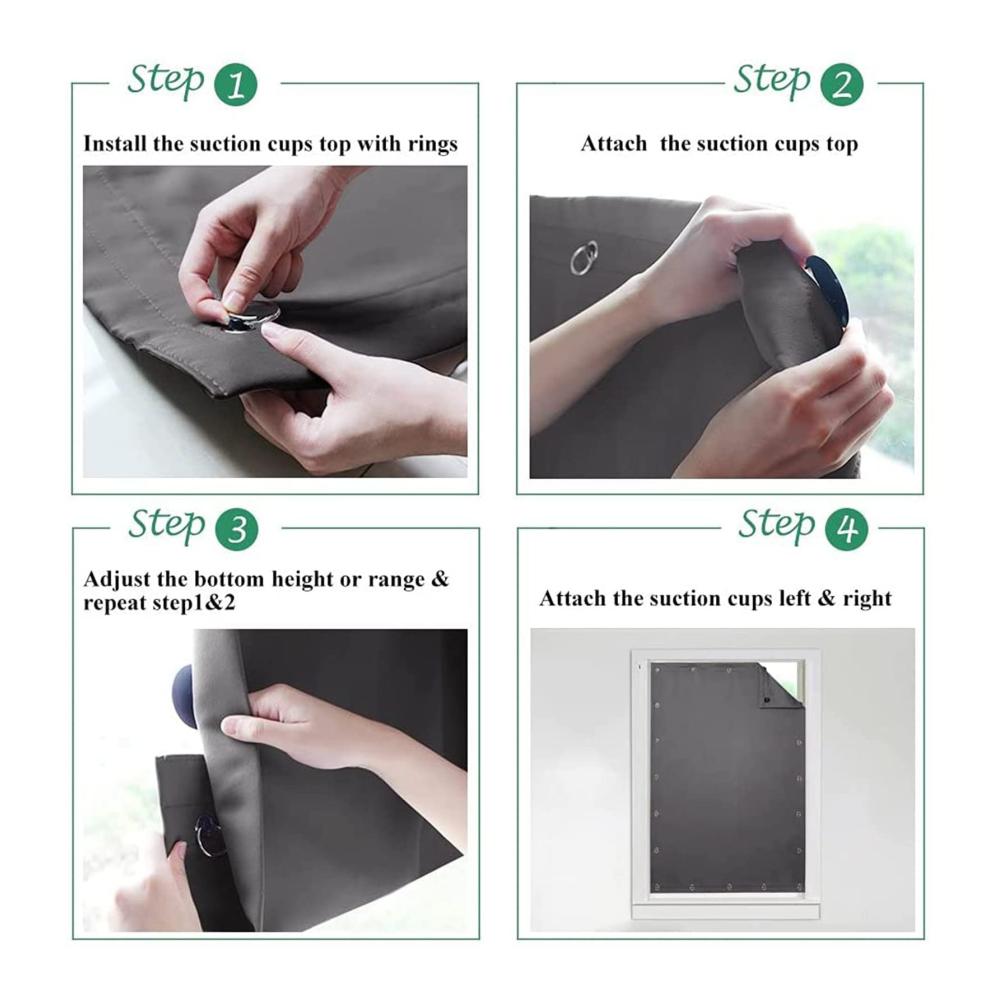 Step 1

Install the suction cups top with rings

Step 2

Attach the suction cups top

Step 3

Adjust the bottom height or range & repeat step1&2

Step 4

Attach the suction cups left & right