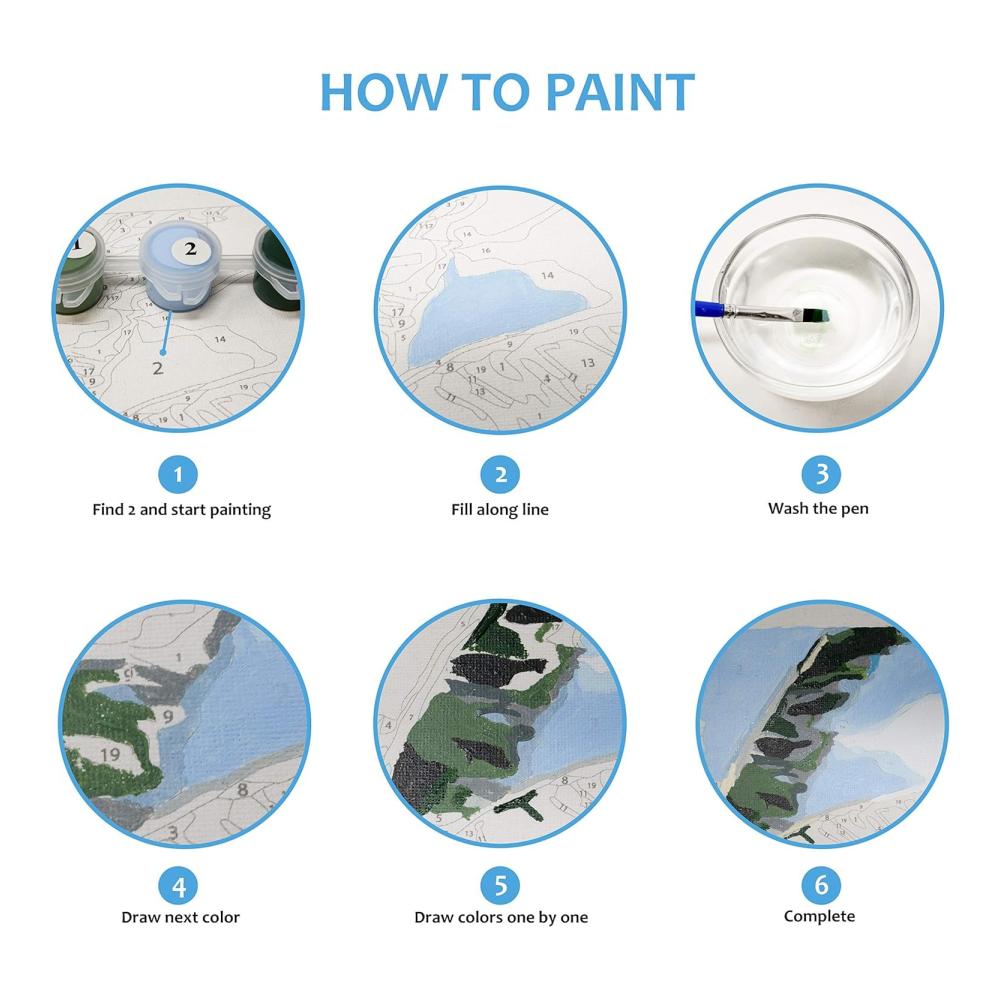 HOW TO PAINT

1
Find 2 and start painting

2
Fill along line

3
Wash the pen

4
Draw next color

5
Draw colors one by one

6
Complete