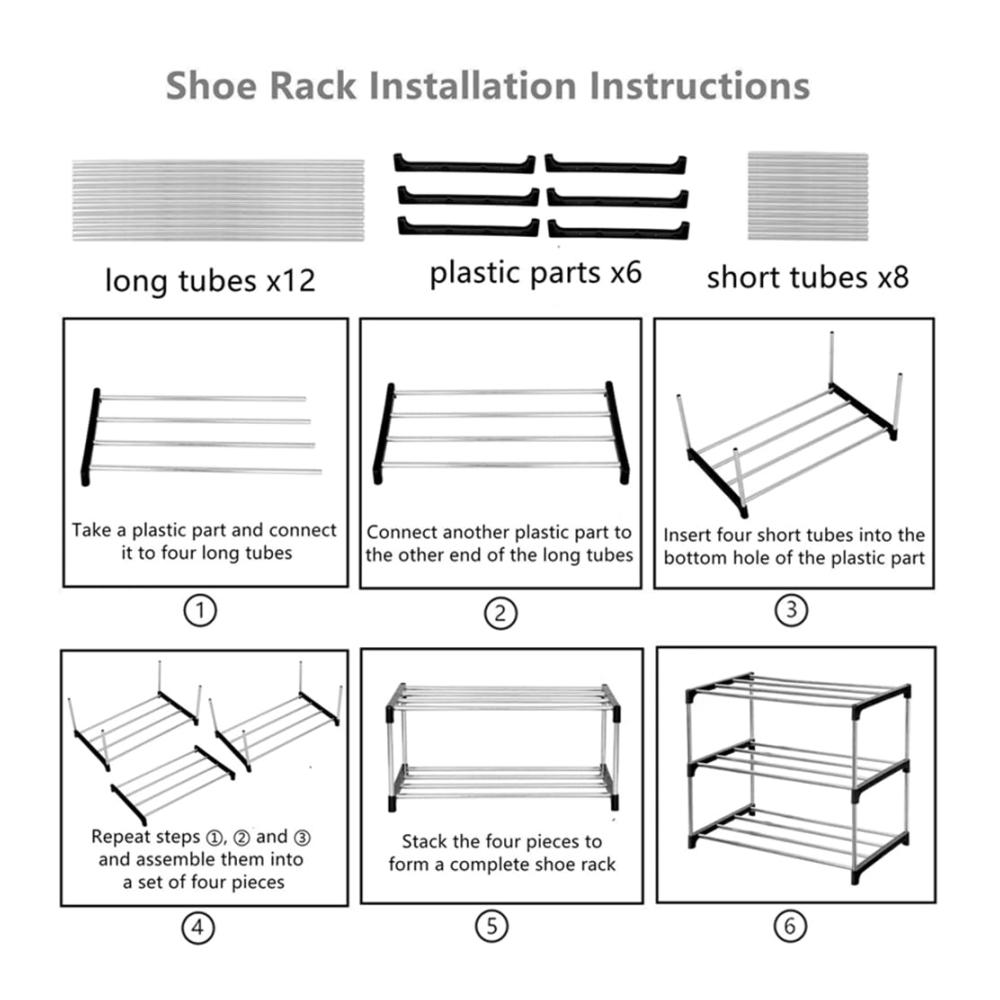 Shoe Rack Installation Instructions

long tubes x12

plastic parts x6

short tubes x8

Take a plastic part and connect it to four long tubes

①

Connect another plastic part to the other end of the long tubes

②

Insert four short tubes into the bottom hole of the plastic part

③

Repeat steps ①, ② and ③ and assemble them into a set of four pieces

④

Stack the four pieces to form a complete shoe rack

⑤

⑥