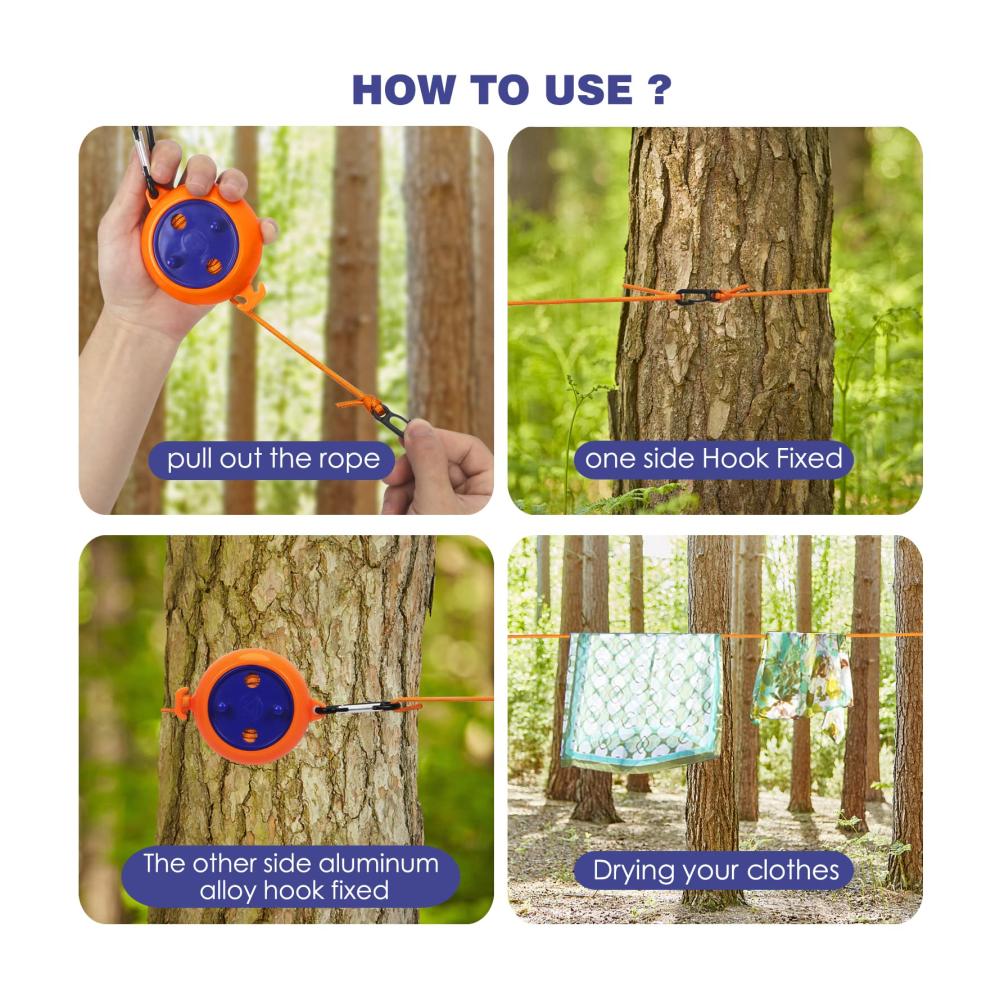 HOW TO USE ?

pull out the rope

one side Hook Fixed

The other side aluminum alloy hook fixed

Drying your clothes