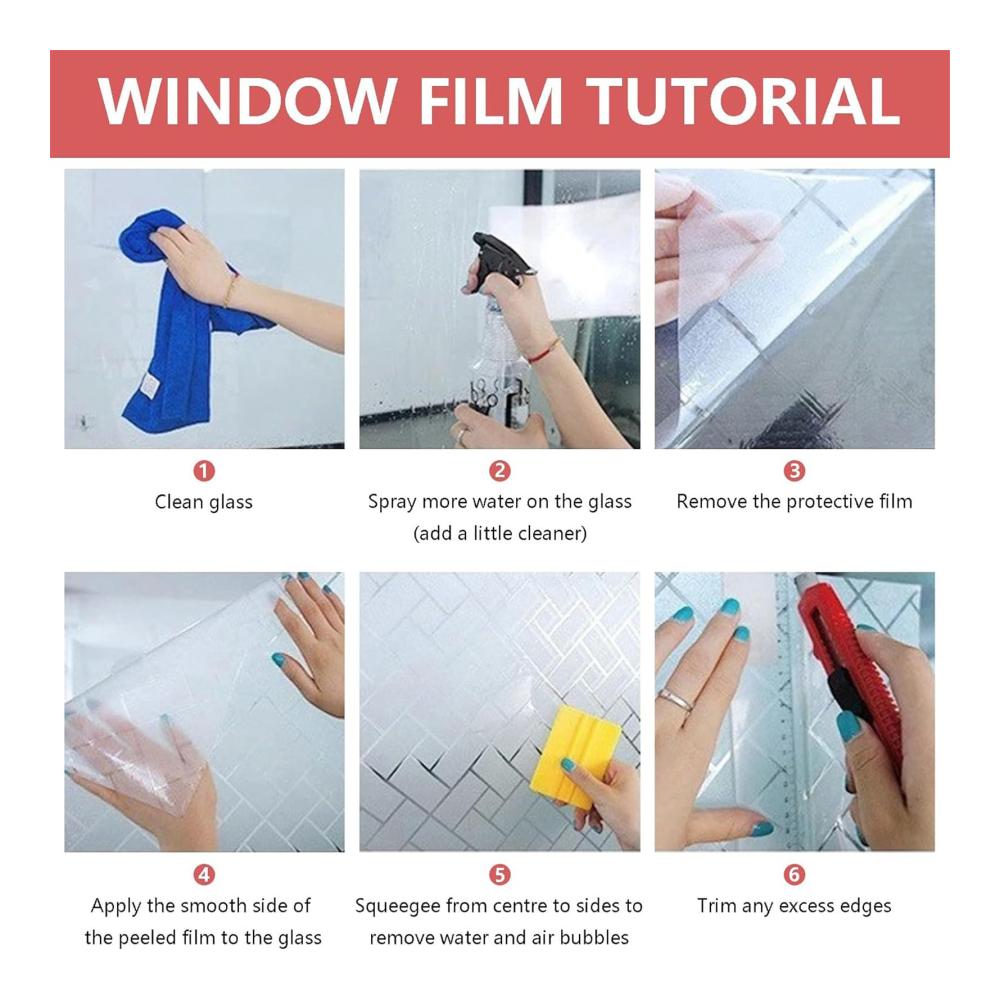 WINDOW FILM TUTORIAL

1
Clean glass

2
Spray more water on the glass (add a little cleaner)

3
Remove the protective film

4
Apply the smooth side of the peeled film to the glass

5
Squeegee from centre to sides to remove water and air bubbles

6
Trim any excess edges