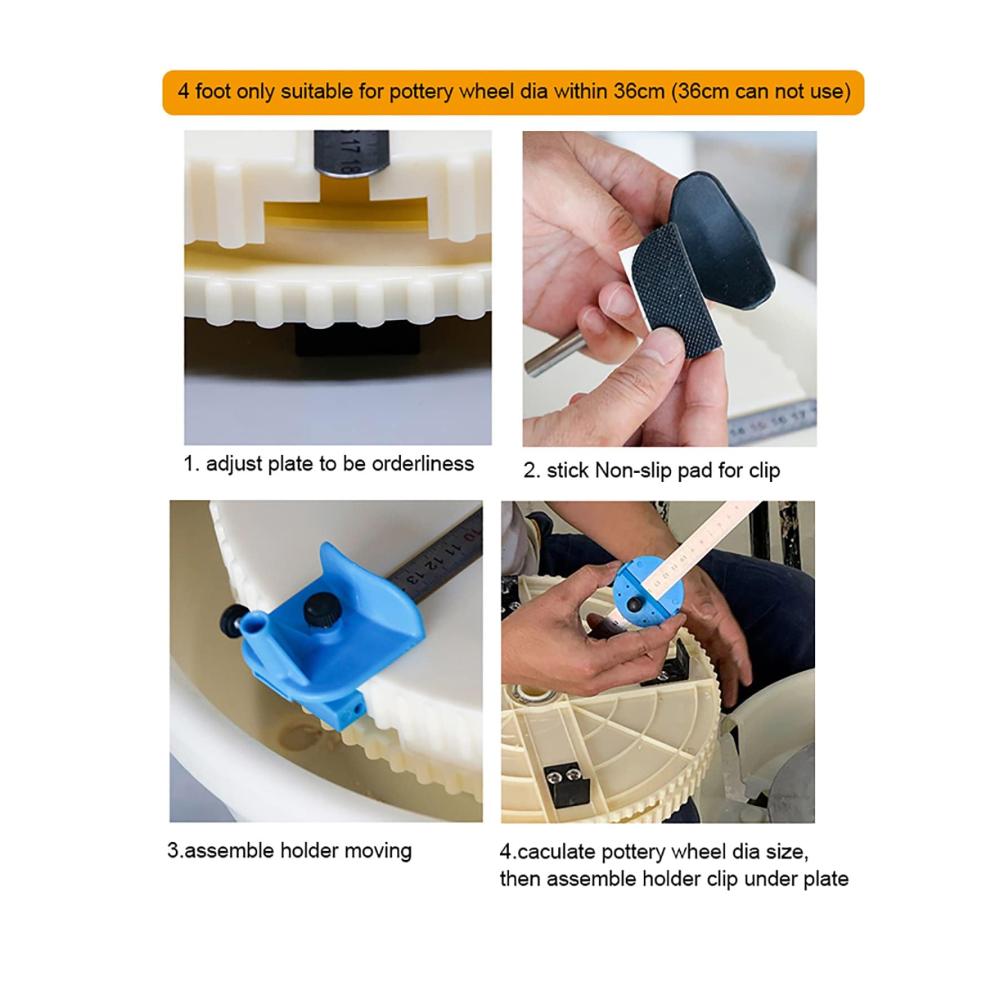 4 foot only suitable for pottery wheel dia within 36cm (36cm can not use)

1. adjust plate to be orderliness

2. stick Non-slip pad for clip

3.assemble holder moving

4.caculate pottery wheel dia size, then assemble holder clip under plate