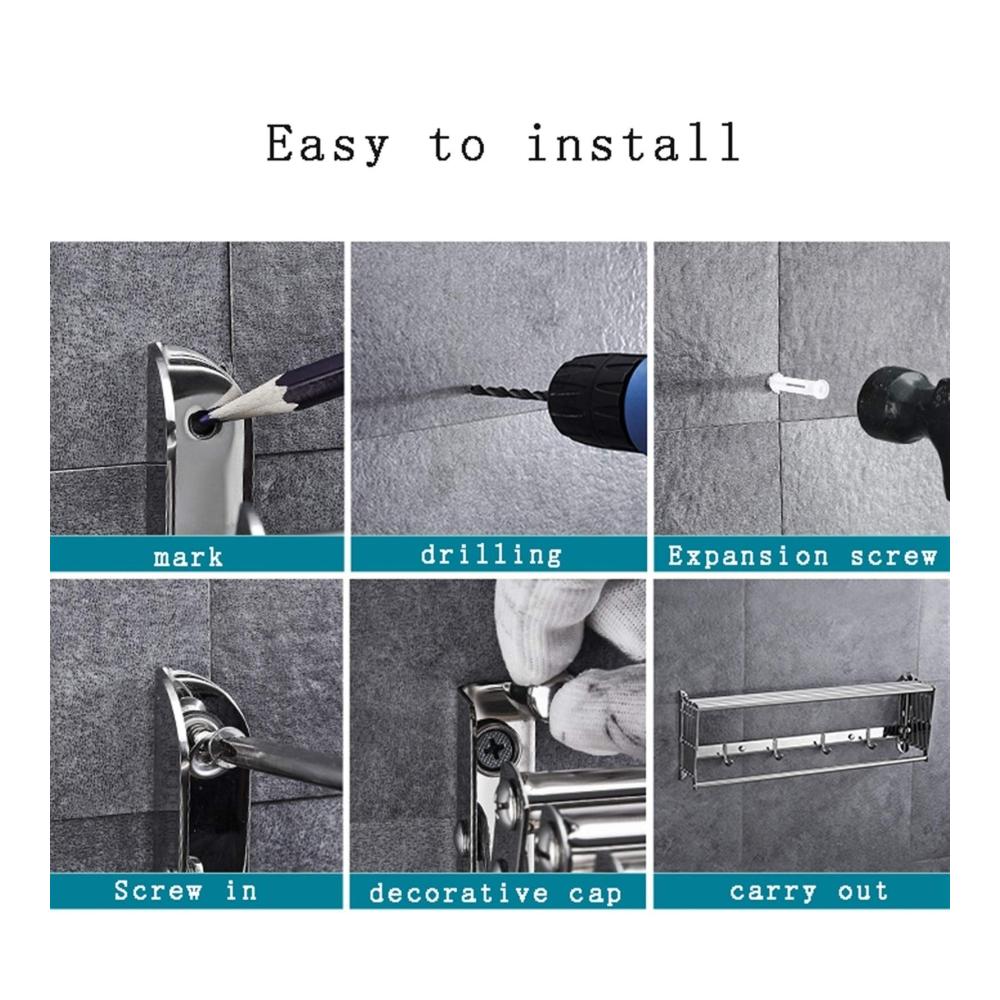 Easy to install

mark

drilling

Expansion screw

Screw in

decorative cap

carry out