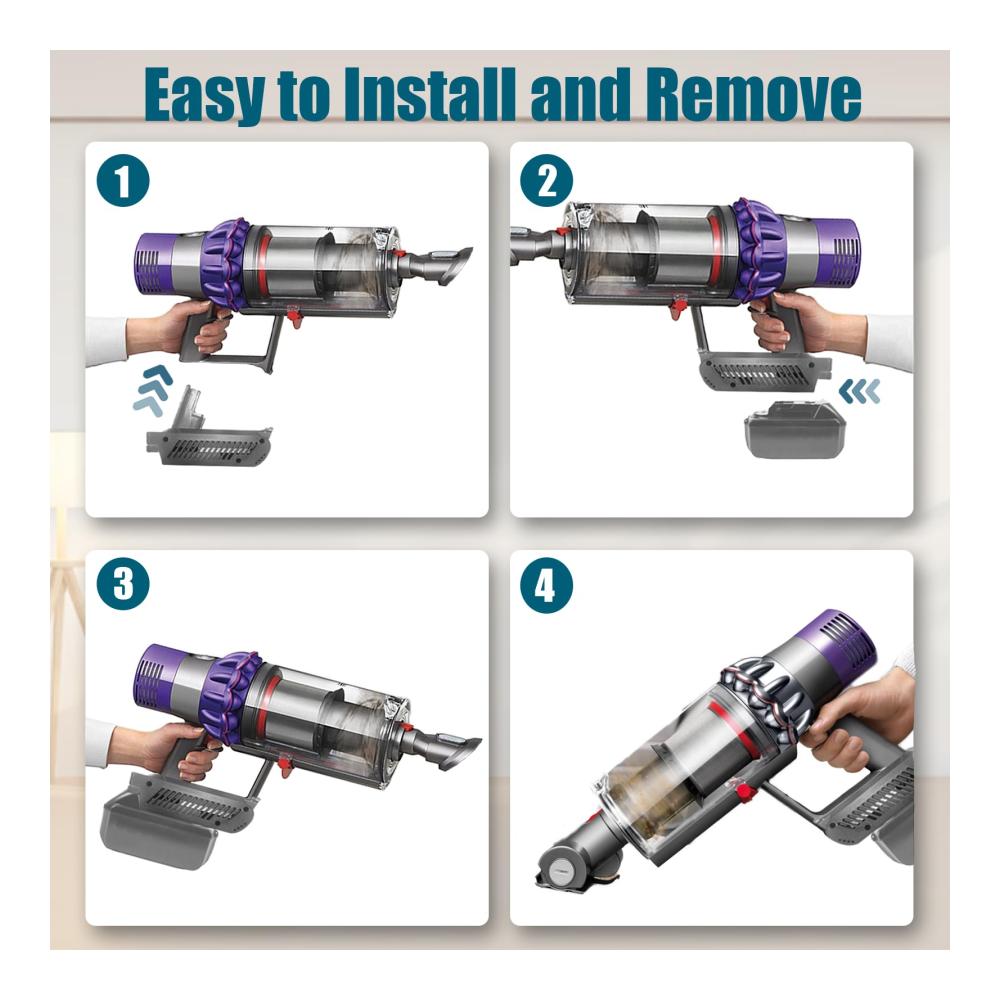 Easy to Install and Remove

1

2

3

4