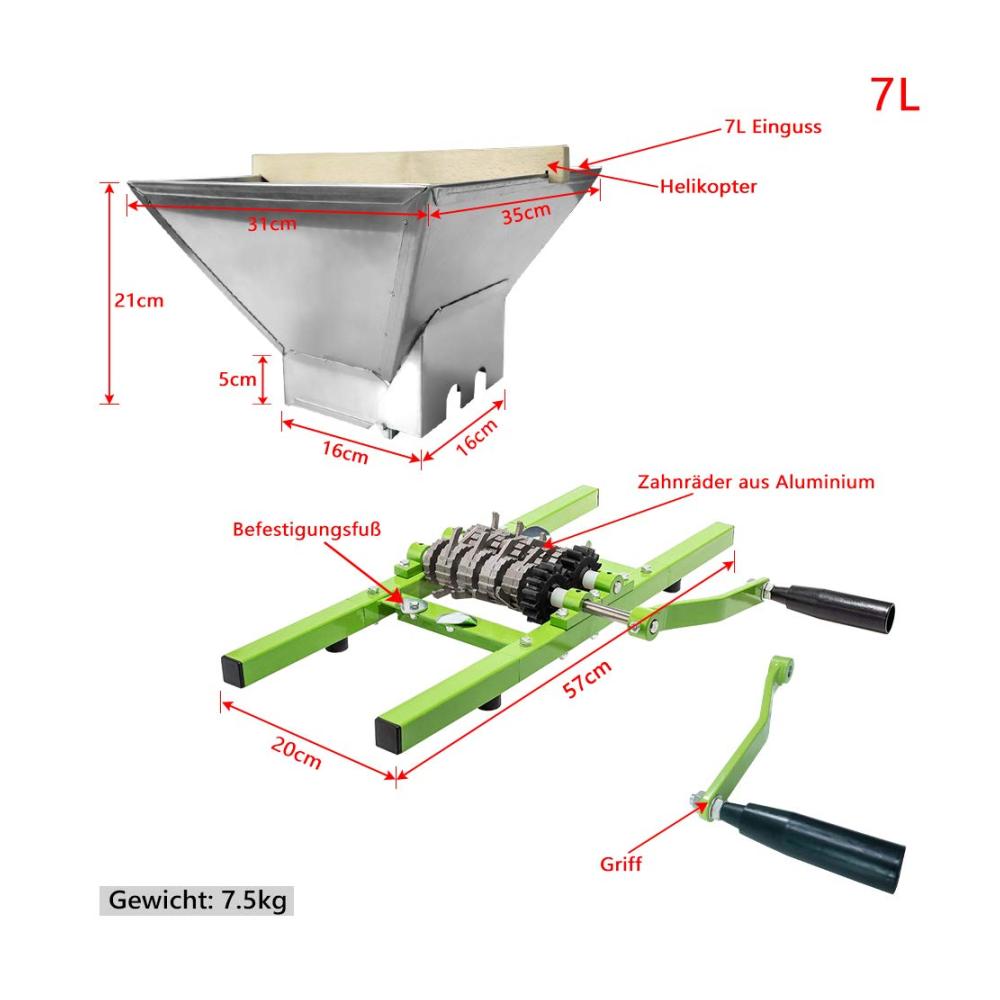 7L

7L Einguss

Helikopter

31cm

35cm

21cm

5cm

16cm

16cm

Zahnräder aus Aluminium

Befestigungsfuß

57cm

20cm

Griff

Gewicht: 7.5kg