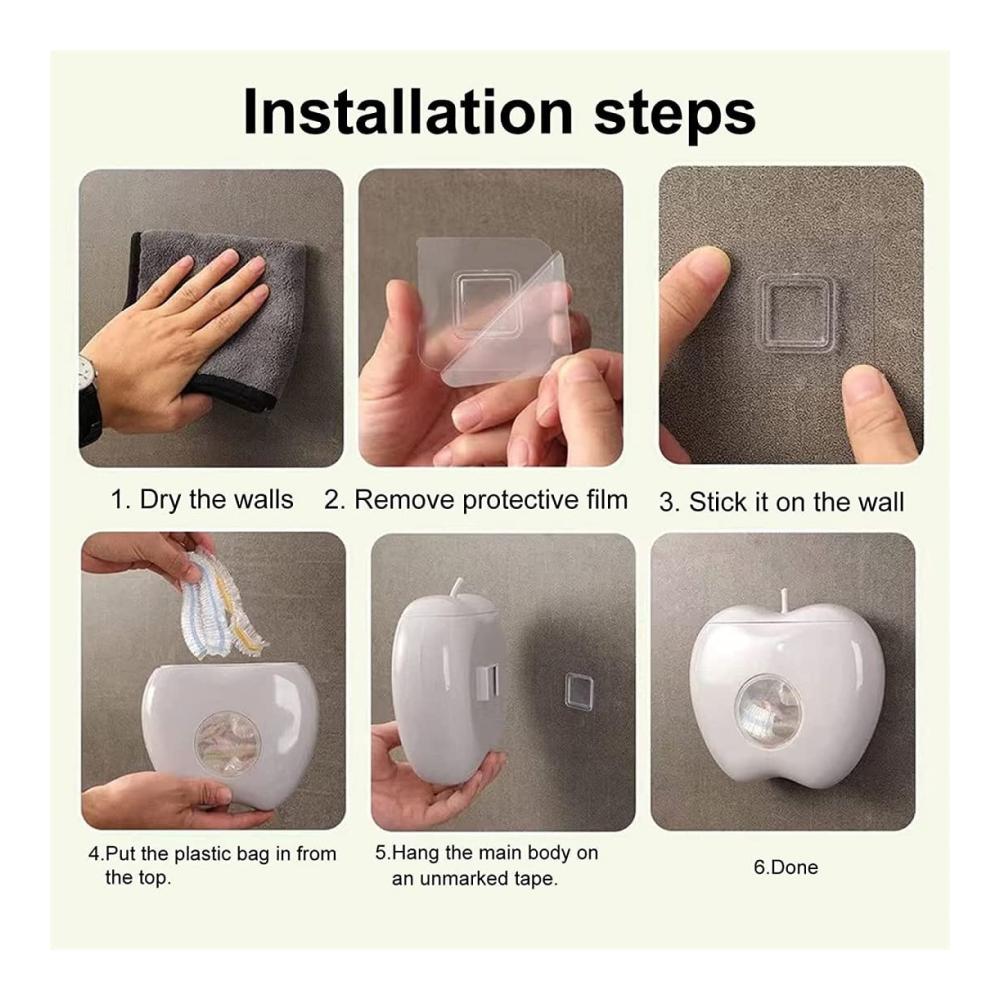 Installation steps

1. Dry the walls

2. Remove protective film

3. Stick it on the wall

4.Put the plastic bag in from the top.

5.Hang the main body on an unmarked tape.

6.Done