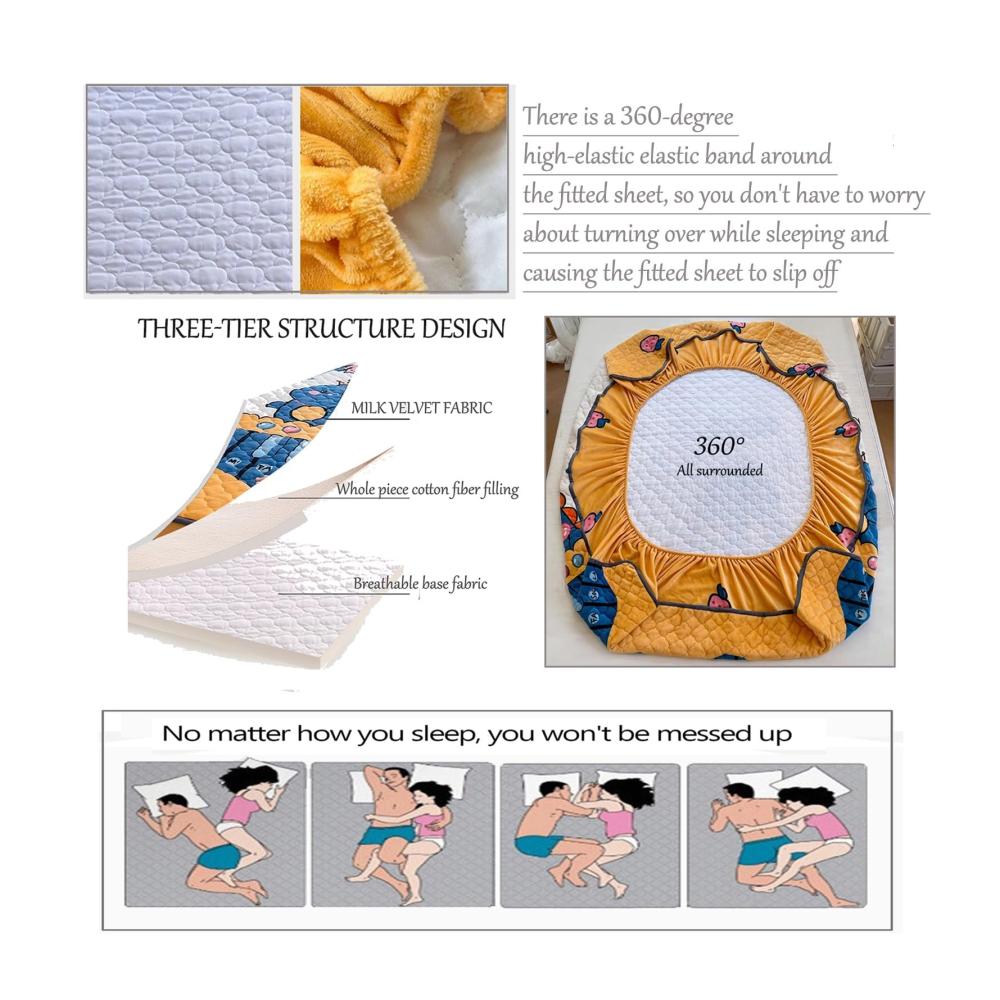 There is a 360-degree high-elastic elastic band around the fitted sheet, so you don't have to worry about turning over while sleeping and causing the fitted sheet to slip off

THREE-TIER STRUCTURE DESIGN

MILK VELVET FABRIC

Whole piece cotton fiber filling

Breathable base fabric

360°
All surrounded

No matter how you sleep, you won't be messed up