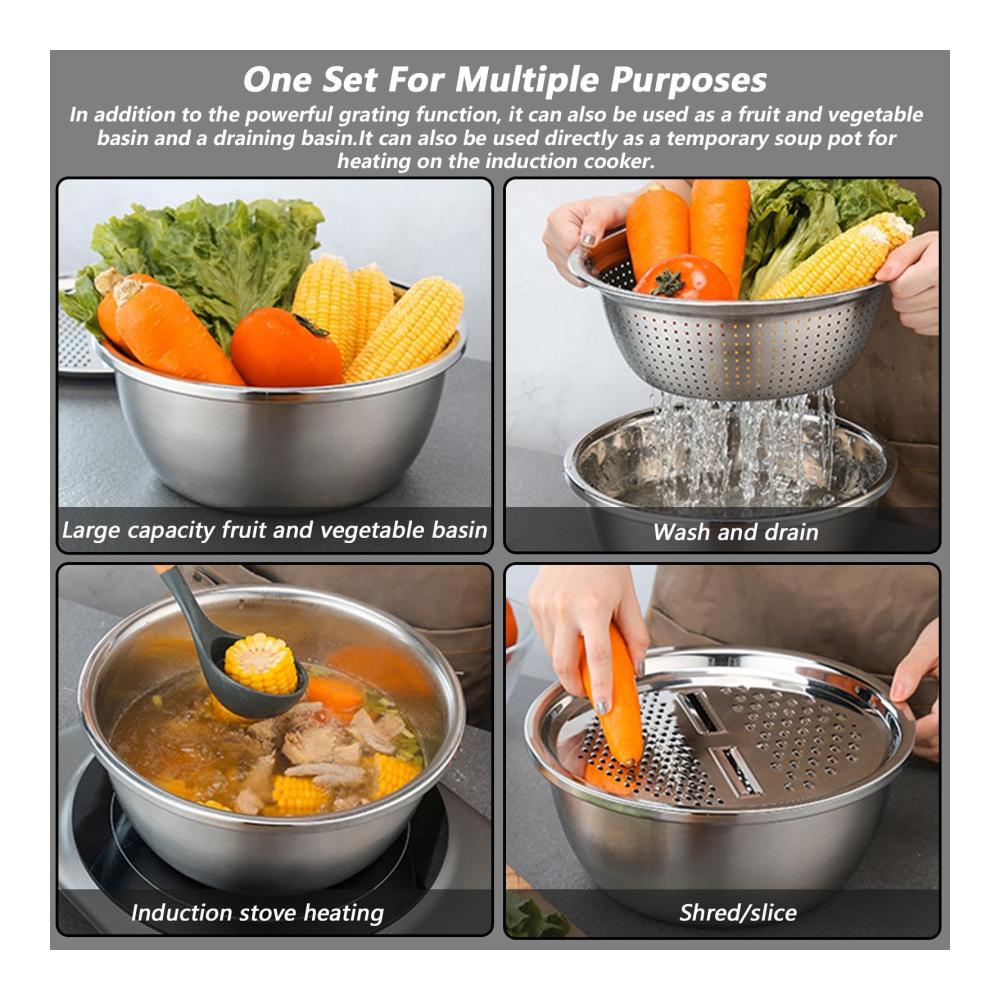 One Set For Multiple Purposes

In addition to the powerful grating function, it can also be used as a fruit and vegetable basin and a draining basin.It can also be used directly as a temporary soup pot for heating on the induction cooker.

Large capacity fruit and vegetable basin

Wash and drain

Induction stove heating

Shred/slice