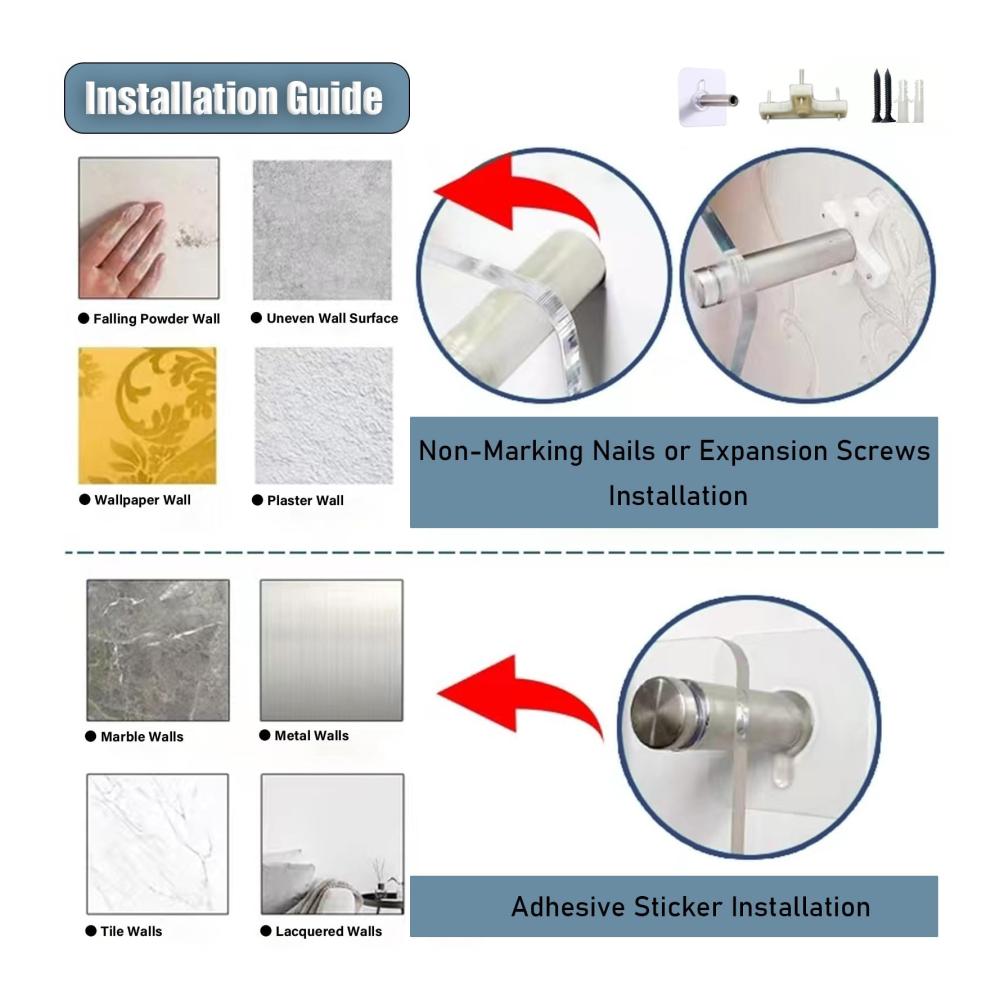 Installation Guide

● Falling Powder Wall
● Uneven Wall Surface
● Wallpaper Wall
● Plaster Wall

Non-Marking Nails or Expansion Screws Installation

● Marble Walls
● Metal Walls
● Tile Walls
● Lacquered Walls

Adhesive Sticker Installation