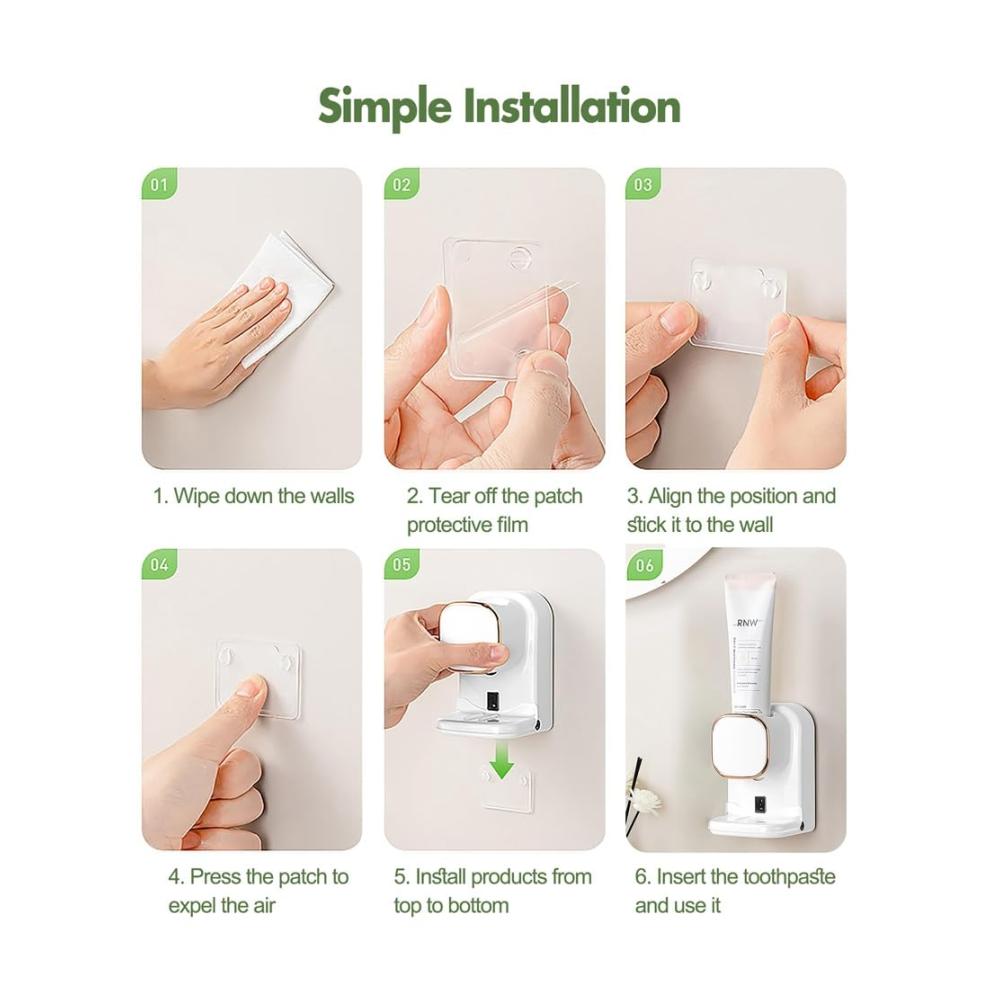 Simple Installation

01

1. Wipe down the walls

02

2. Tear off the patch protective film

03

3. Align the position and stick it to the wall

04

4. Press the patch to expel the air

05

5. Install products from top to bottom

06

RNW

6. Insert the toothpaste and use it